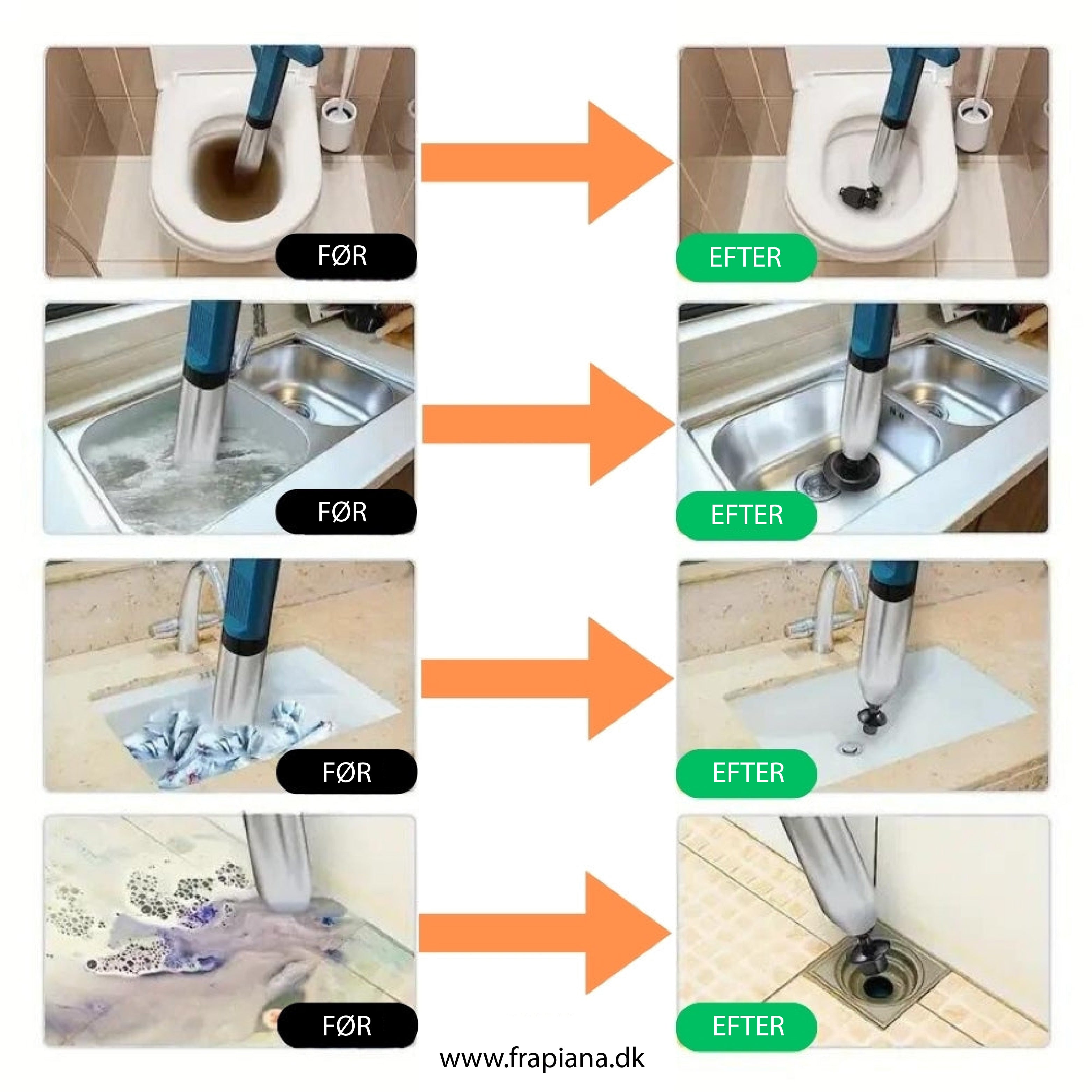 FØR

EFTER

FØR

EFTER

FØR

EFTER

FØR

EFTER

www.frapiana.dk